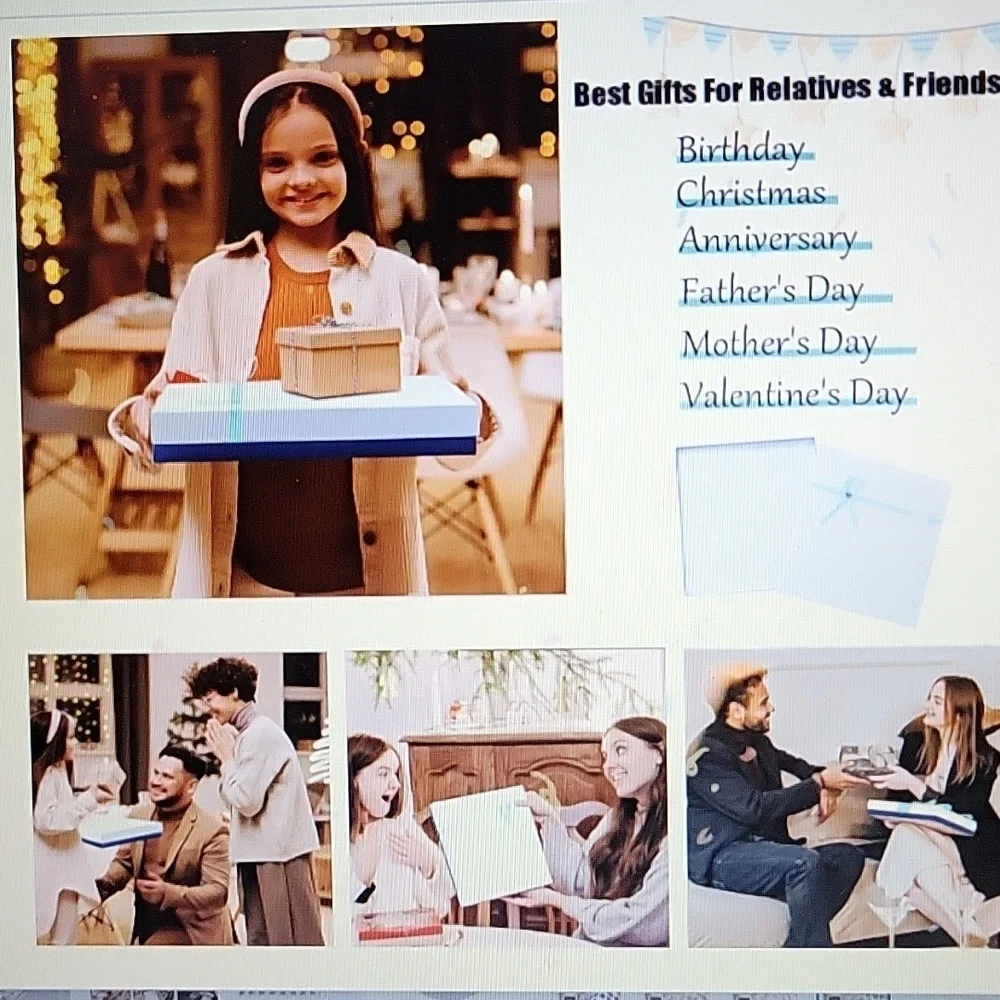 Best Gifts For Relatives & Friends

Birthday
Christmas
Anniversary
Father's Day
Mother's Day
Valentine's Day